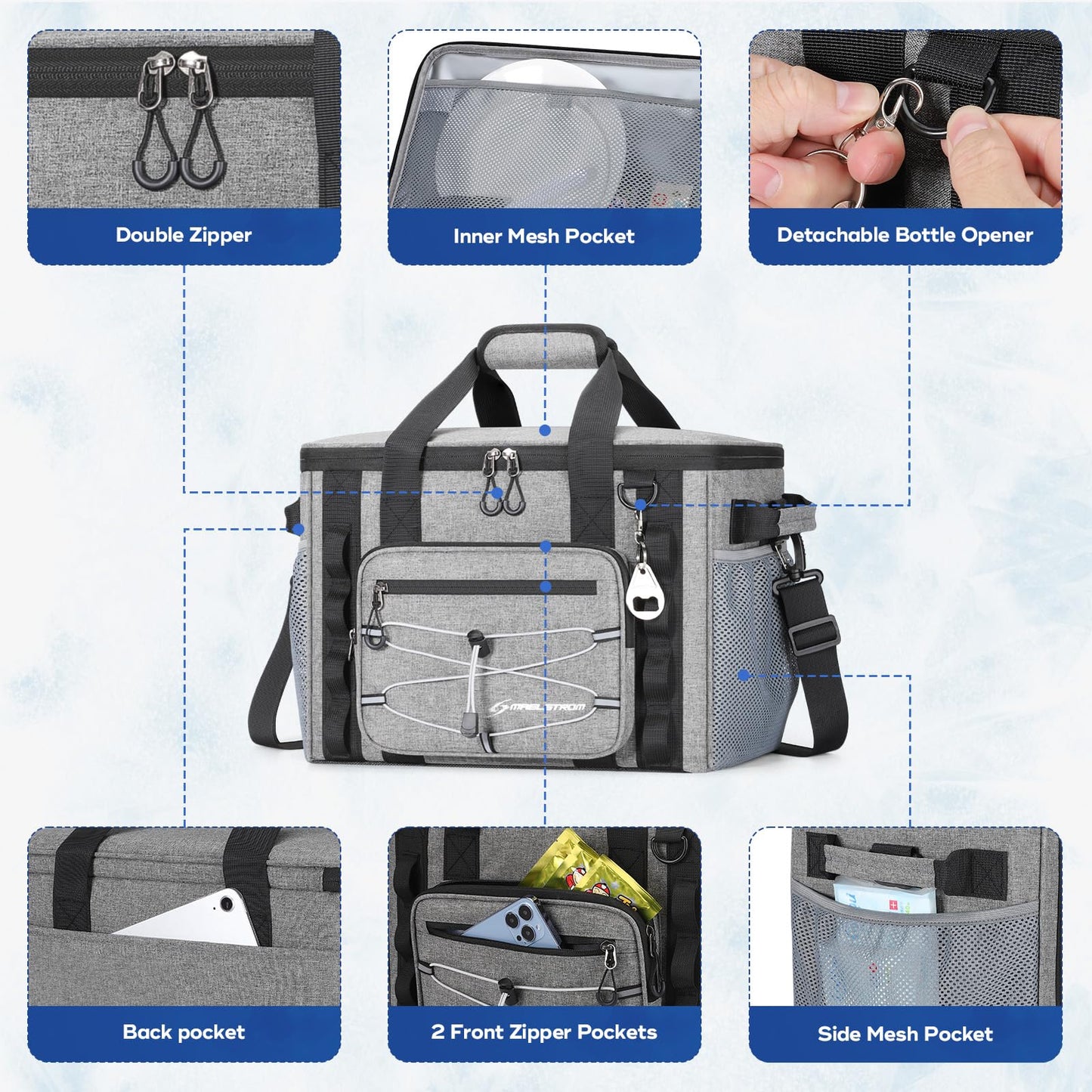 Double Zipper

Inner Mesh Pocket

Detachable Bottle Opener

MAELSTROM

Back pocket

2 Front Zipper Pockets

Side Mesh Pocket