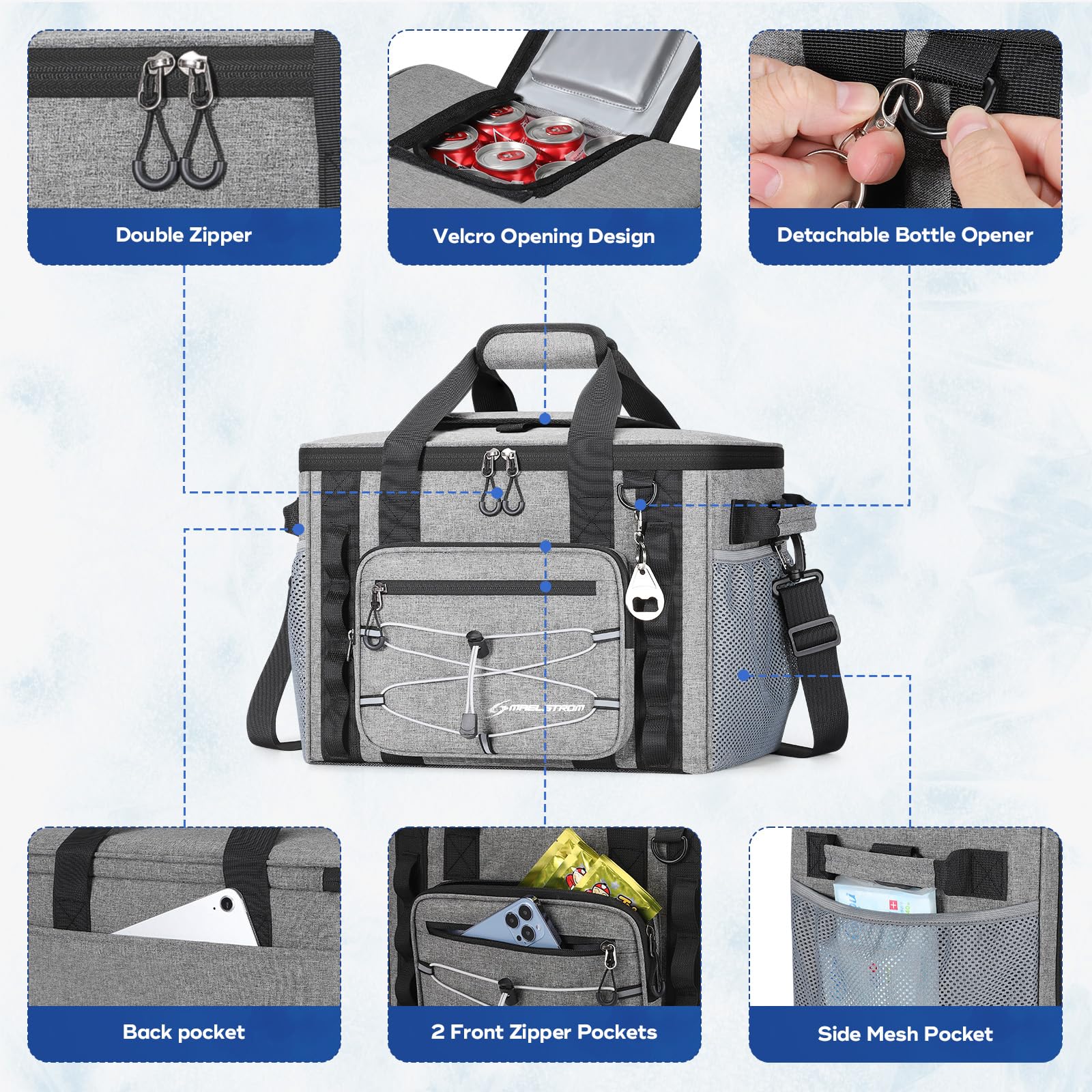 Double Zipper

Velcro Opening Design

Detachable Bottle Opener

MAELSTROM

Back pocket

2 Front Zipper Pockets

Side Mesh Pocket