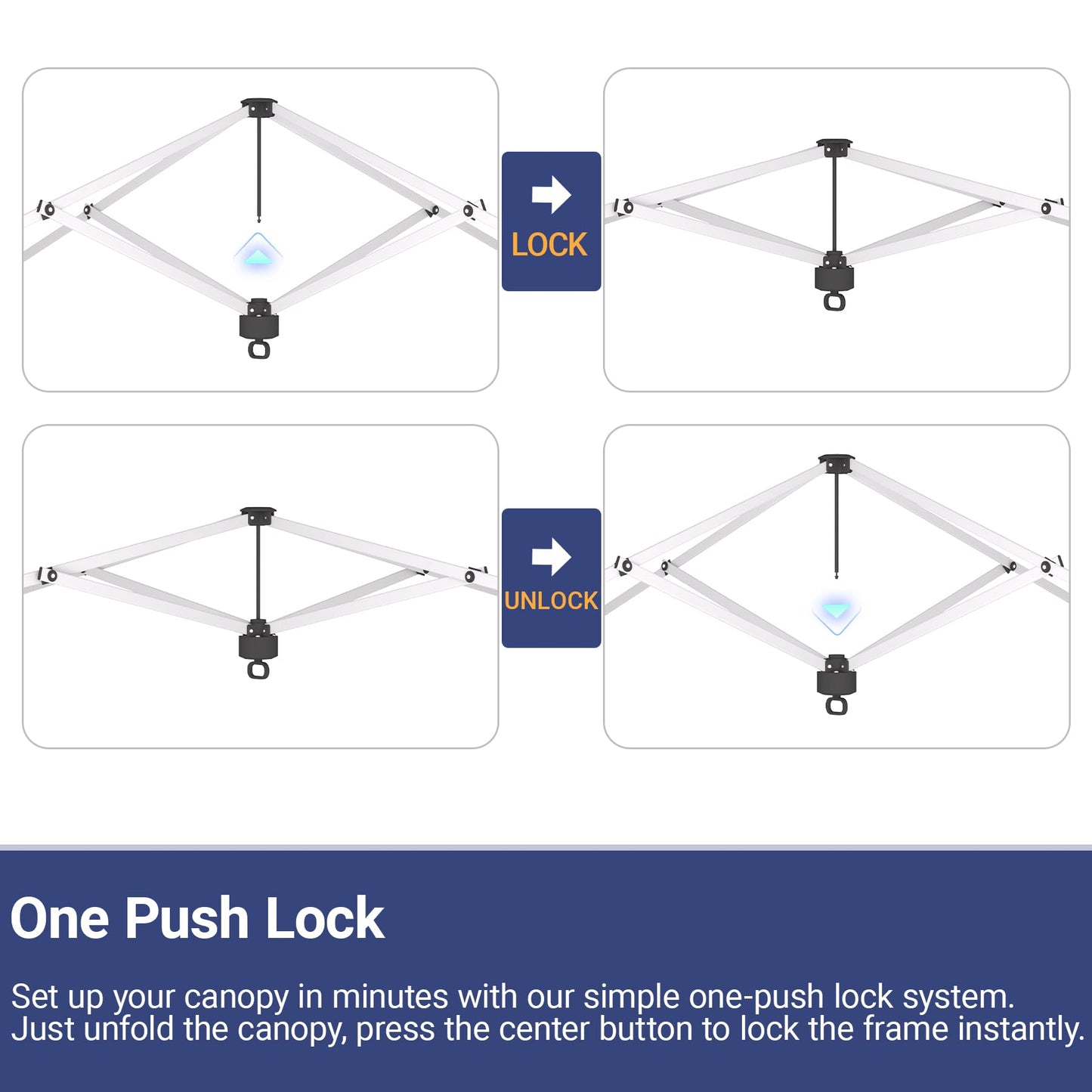 LOCK

UNLOCK

One Push Lock

Set up your canopy in minutes with our simple one-push lock system. Just unfold the canopy, press the center button to lock the frame instantly.