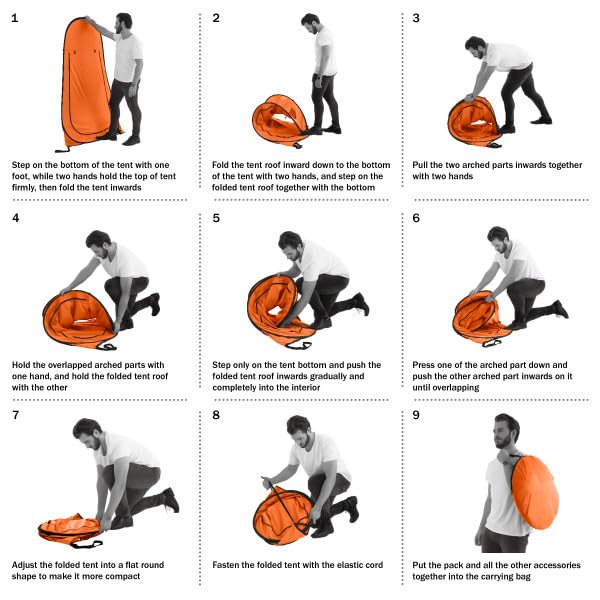 1

Step on the bottom of the tent with one foot, while two hands hold the top of tent firmly, then fold the tent inwards

2

Fold the tent roof inward down to the bottom of the tent with two hands, and step on the folded tent roof together with the bottom

3

Pull the two arched parts inwards together with two hands

4

Hold the overlapped arched parts with one hand, and hold the folded tent roof with the other

5

Step only on the tent bottom and push the folded tent roof inwards gradually and completely into the interior

6

Press one of the arched part down and push the other arched part inwards on it until overlapping

7

Adjust the folded tent into a flat round shape to make it more compact

8

Fasten the folded tent with the elastic cord

9

Put the pack and all the other accessories together into the carrying bag