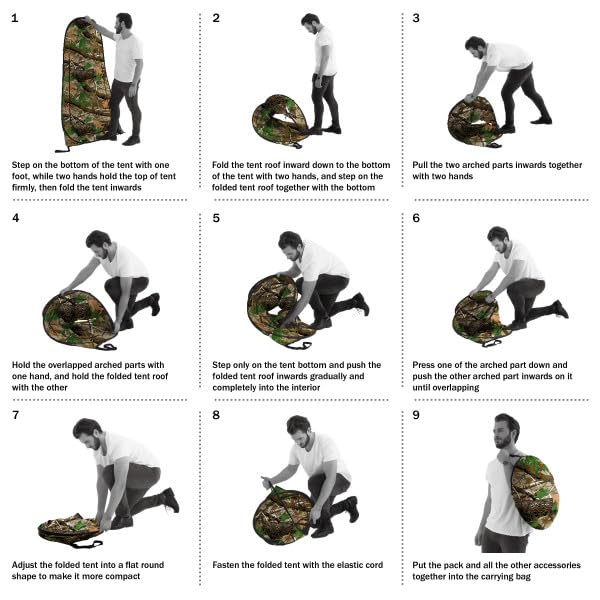 1

Step on the bottom of the tent with one foot, while two hands hold the top of tent firmly, then fold the tent inwards

2

Fold the tent roof inward down to the bottom of the tent with two hands, and step on the folded tent roof together with the bottom

3

Pull the two arched parts inwards together with two hands

4

Hold the overlapped arched parts with one hand, and hold the folded tent roof with the other

5

Step only on the tent bottom and push the folded tent roof inwards gradually and completely into the interior

6

Press one of the arched part down and push the other arched part inwards on it until overlapping

7

Adjust the folded tent into a flat round shape to make it more compact

8

Fasten the folded tent with the elastic cord

9

Put the pack and all the other accessories together into the carrying bag