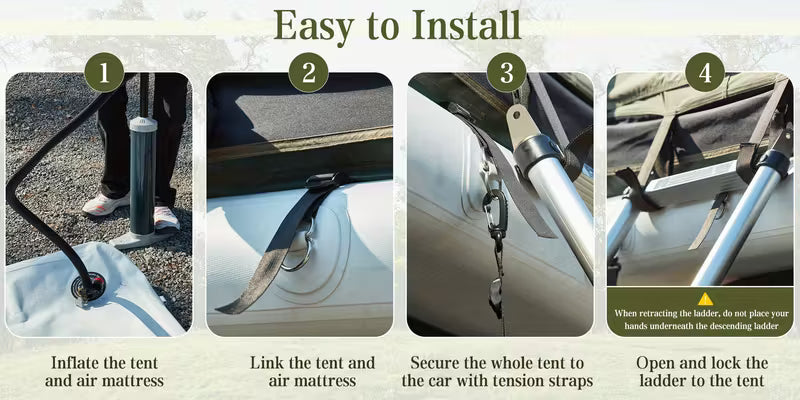 Easy to Install

1

Inflate the tent and air mattress

2

Link the tent and air mattress

3

Secure the whole tent to the car with tension straps

4

When retracting the ladder, do not place your hands underneath the descending ladder

Open and lock the ladder to the tent